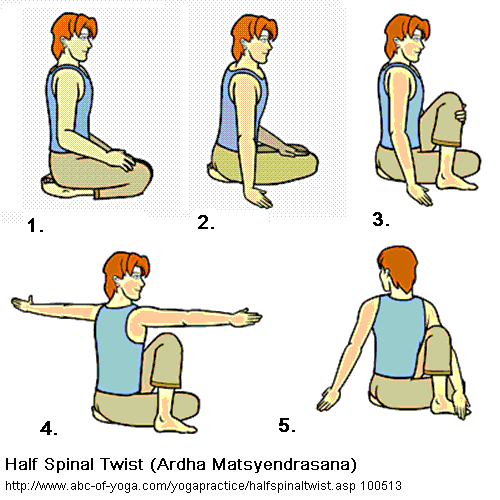 1.

2.

3.

4.

5.

Half Spinal Twist (Ardha Matsyendrasana)

http://www.abc-of-yoga.com/yogapractice/halfspinaltwist.asp 100513